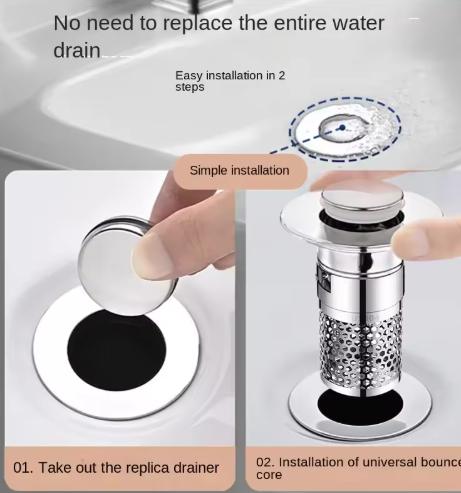 No need to replace the entire water drain

Easy installation in 2 steps

Simple installation

01. Take out the replica drainer

02. Installation of universal bounce core