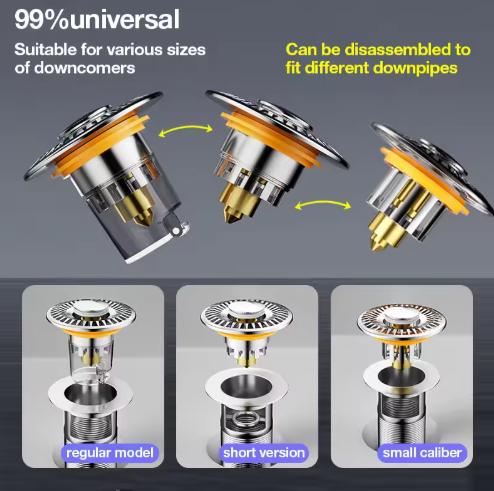 99%universal

Suitable for various sizes of downcomers

Can be disassembled to fit different downpipes

regular model

short version

small caliber